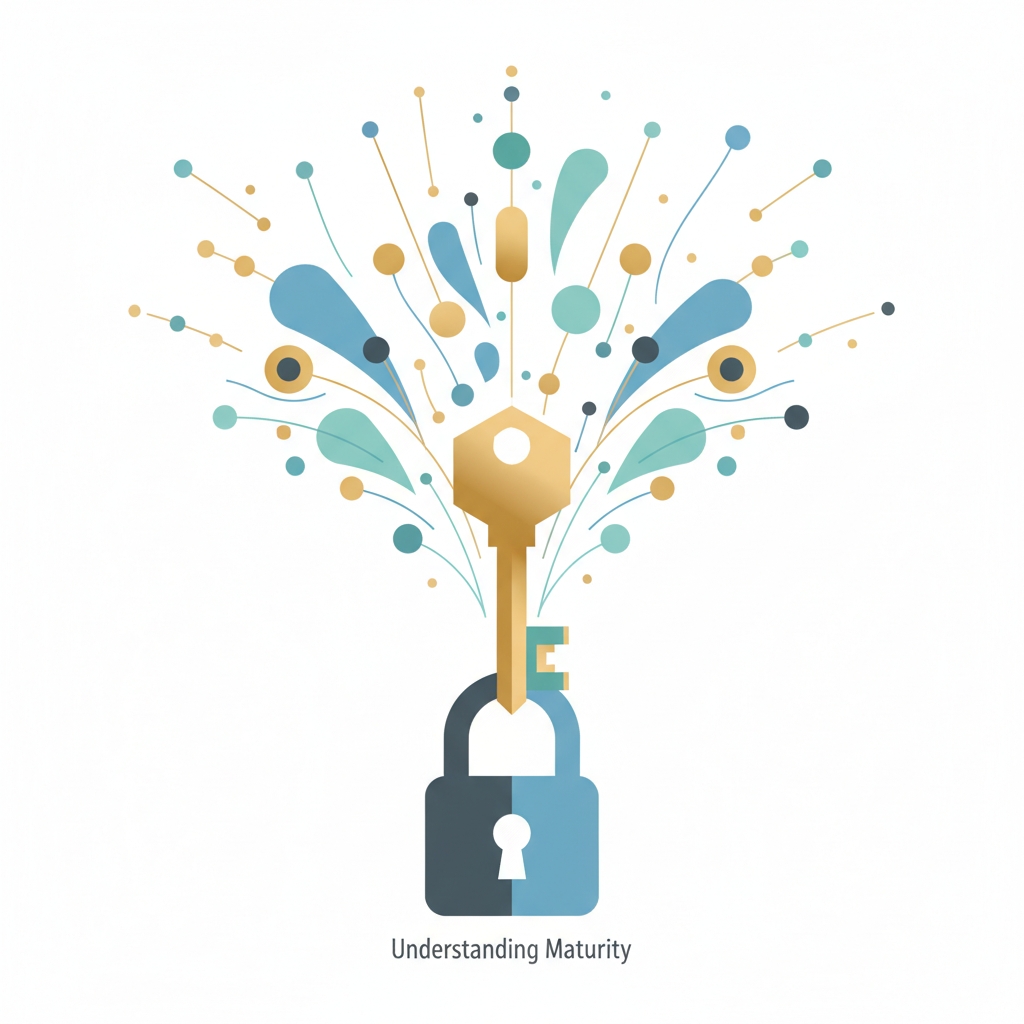 Understanding Maturity