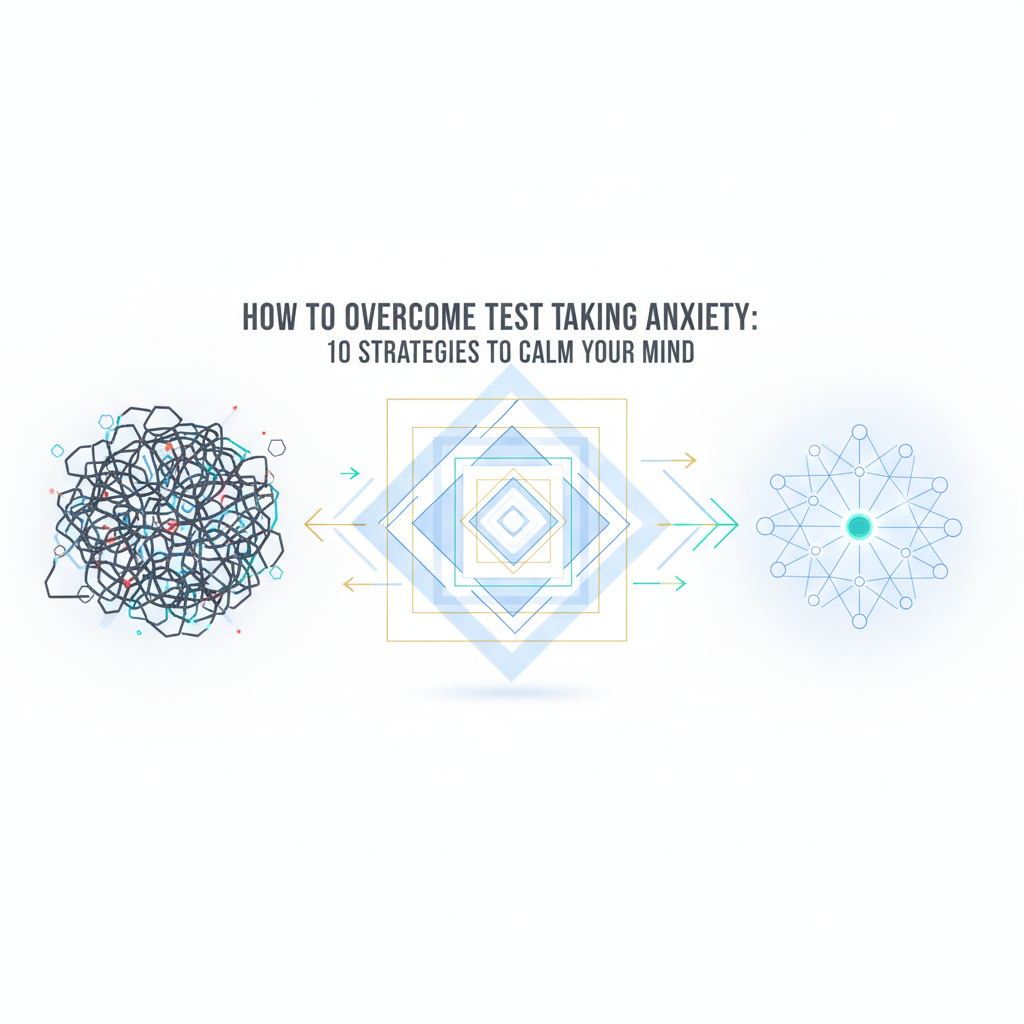 HOW TO OVERCOME TEST TAKING ANXIETY:
10 STRATEGIES TO CALM YOUR MIND